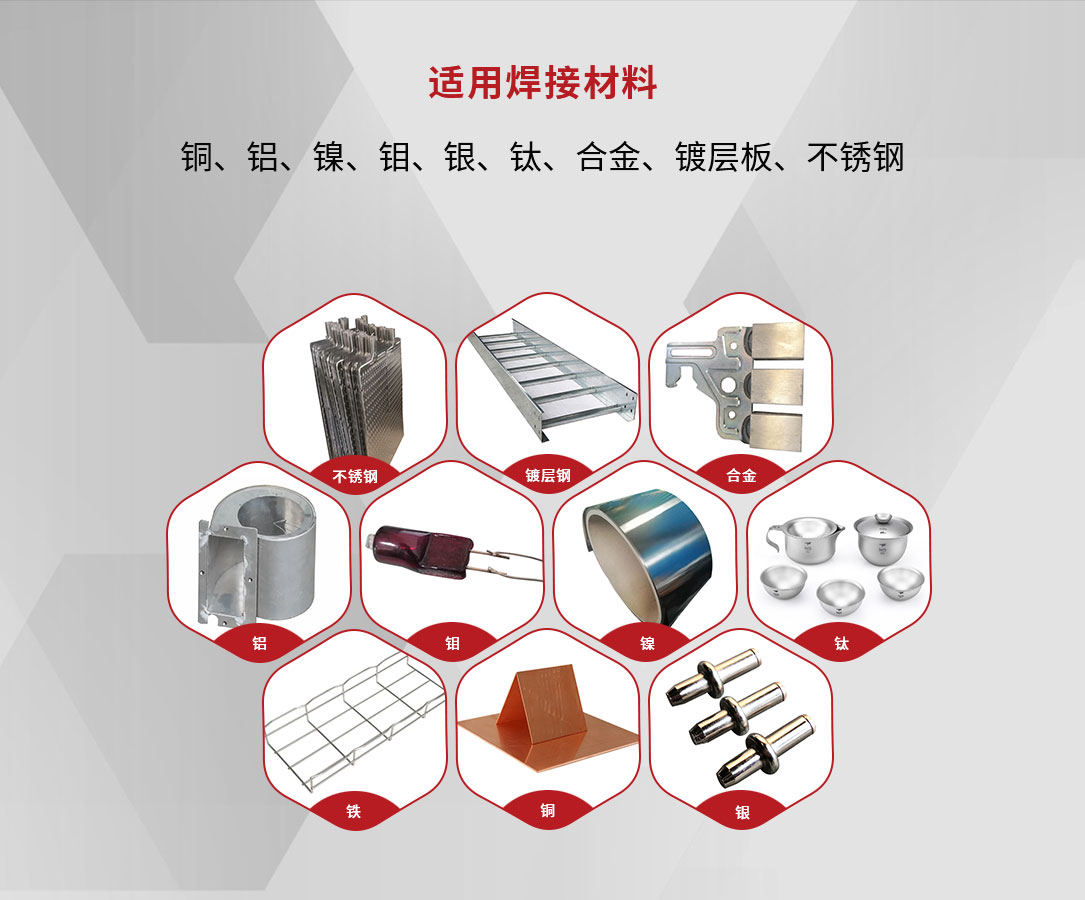 适用焊接材料

铜、铝、镍、钼、银、钛、合金、镀层板、不锈钢

不锈钢

镀层钢

合金

铝

钼

镍

钛

铁

铜

银